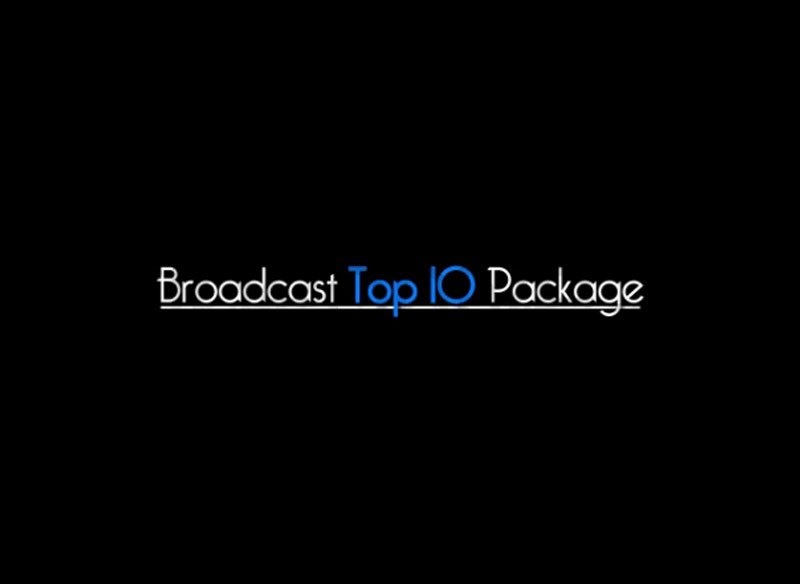 Broadcast Top 10 Package