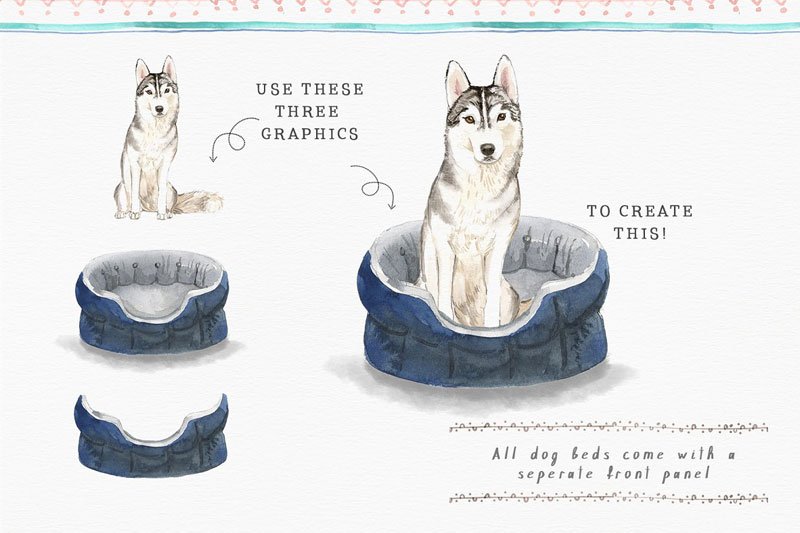 USE THESE THREE GRAPHICS

TO CREATE THIS!

All dog beds come with a seperate front panel