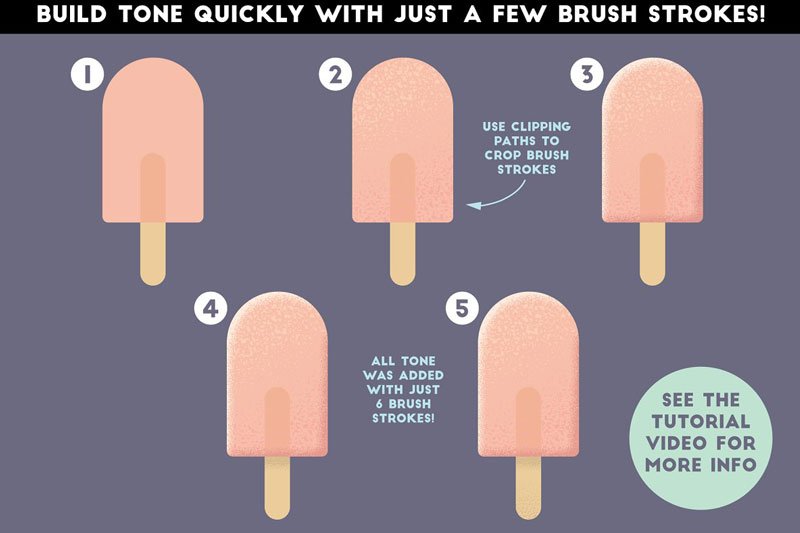 BUILD TONE QUICKLY WITH JUST A FEW BRUSH STROKES!

1

2

USE CLIPPING PATHS TO CROP BRUSH STROKES

3

4

ALL TONE WAS ADDED WITH JUST 6 BRUSH STROKES!

5

SEE THE TUTORIAL VIDEO FOR MORE INFO