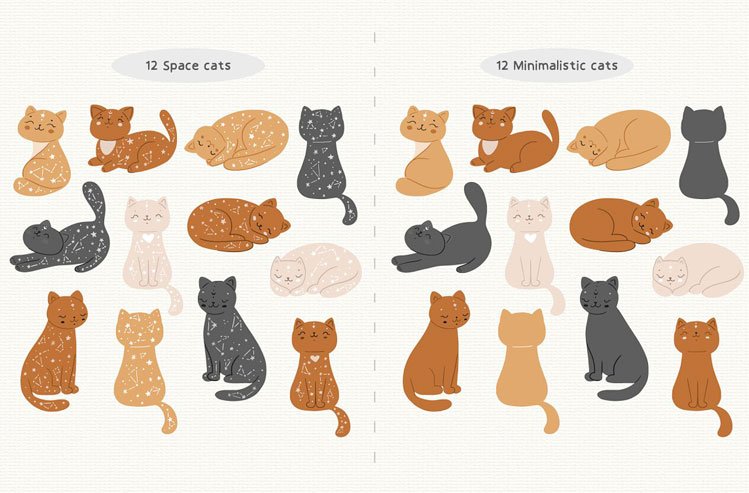 12 Space cats

12 Minimalistic cats