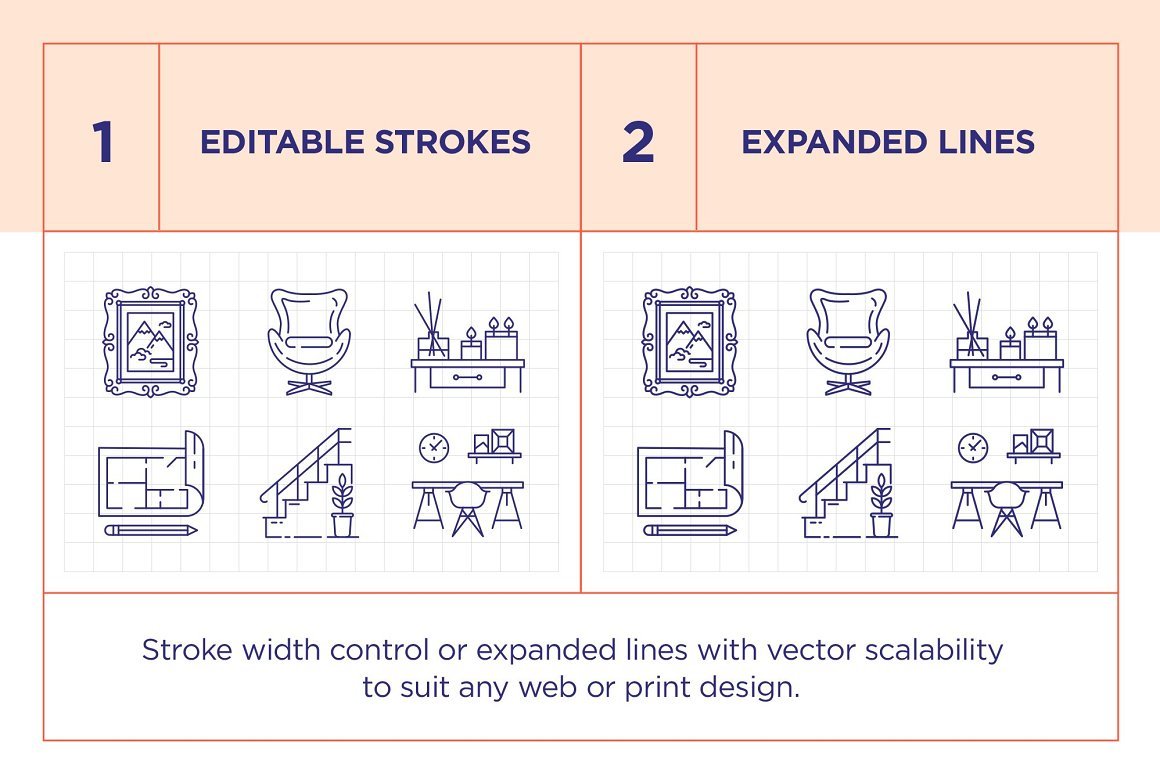 1 EDITABLE STROKES 2 EXPANDED LINES

Stroke width control or expanded lines with vector scalability to suit any web or print design.